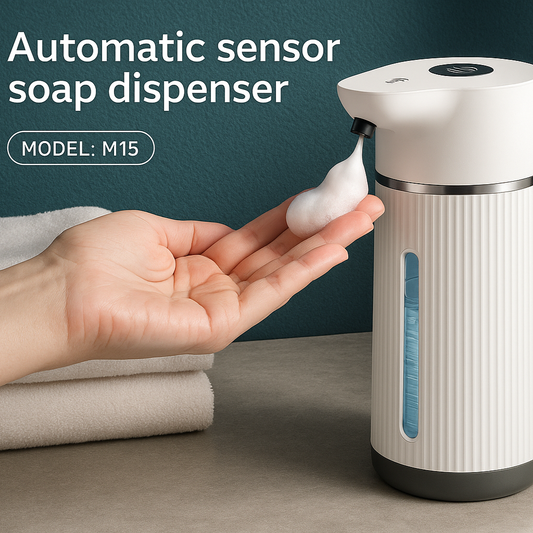 Automatic sensor soap dispenser

MODEL: M15